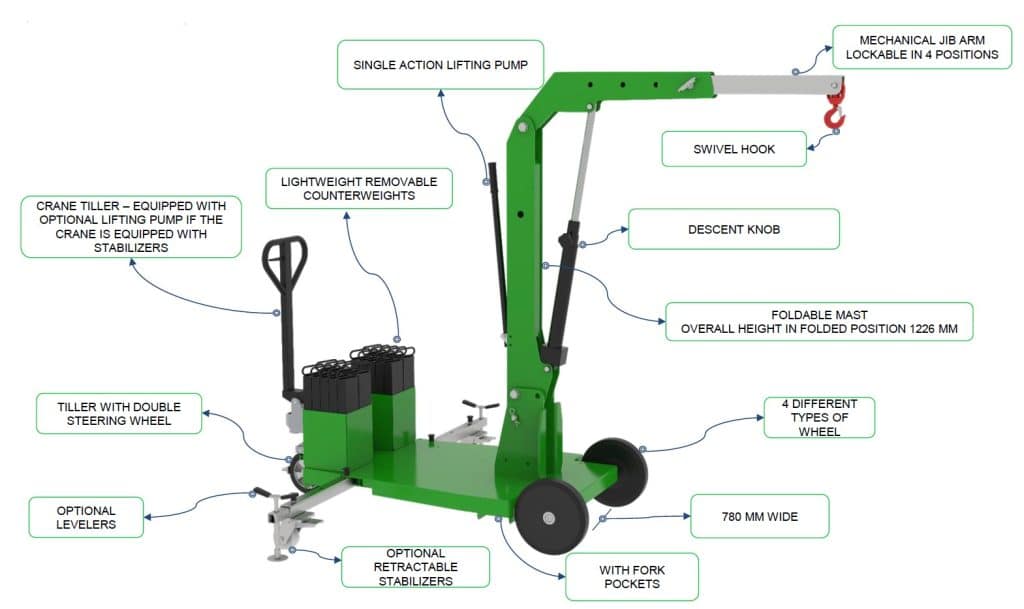 SINGLE ACTION LIFTING PUMP

MECHANICAL JIB ARM LOCKABLE IN 4 POSITIONS

SWIVEL HOOK

LIGHTWEIGHT REMOVABLE COUNTERWEIGHTS

CRANE TILLER – EQUIPPED WITH OPTIONAL LIFTING PUMP IF THE CRANE IS EQUIPPED WITH STABILIZERS

DESCENT KNOB

FOLDABLE MAST
OVERALL HEIGHT IN FOLDED POSITION 1226 MM

TILLER WITH DOUBLE STEERING WHEEL

4 DIFFERENT TYPES OF WHEEL

OPTIONAL LEVELERS

780 MM WIDE

OPTIONAL RETRACTABLE STABILIZERS

WITH FORK POCKETS